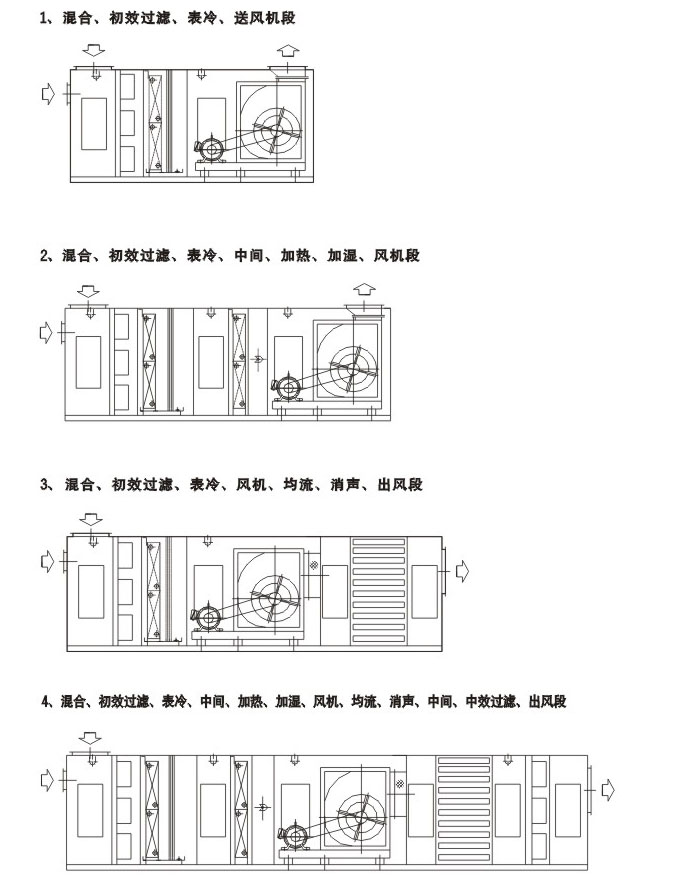 1、混合、初效过滤、表冷、送风机段

2、混合、初效过滤、表冷、中间、加热、加湿、风机段

3、混合、初效过滤、表冷、风机、均流、消声、出风段

4、混合、初效过滤、表冷、中间、加热、加湿、风机、均流、消声、中间、中效过滤、出风段